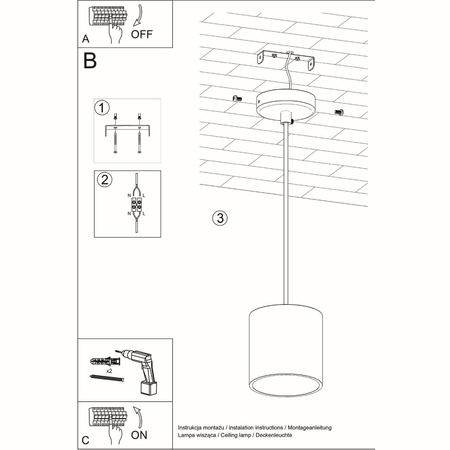 A
OFF

B

1

2
N L
N L

3

x2

C
ON

Instrukcja montażu / instalation instructions / Montageanleitung
Lampa wisząca / Ceiling lamp / Deckenleuchte