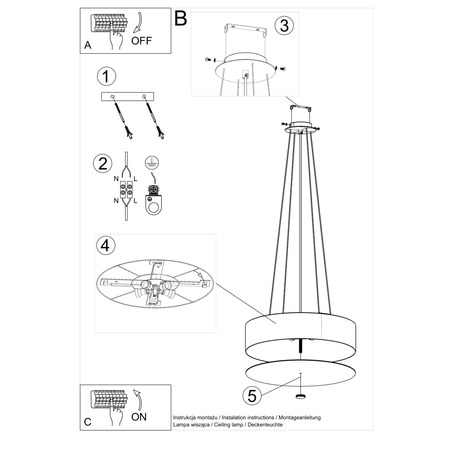 A
OFF
B
3
1
2
N
L
N
L
4
5
C
ON
Instrukcja montażu / Installation instructions / Montageanleitung
Lampa wisząca / Ceiling lamp / Deckenleuchte