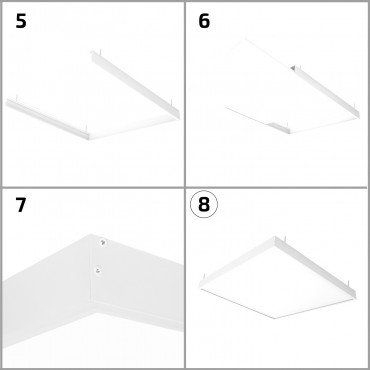 5

6

7

8