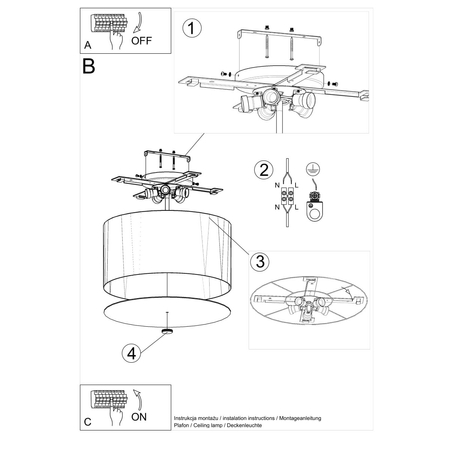 A
OFF

B

1

2

N L

N L

3

4

C
ON

Instrukcja montażu / instalation instructions / Montageanleitung
Plafon / Ceiling lamp / Deckenleuchte