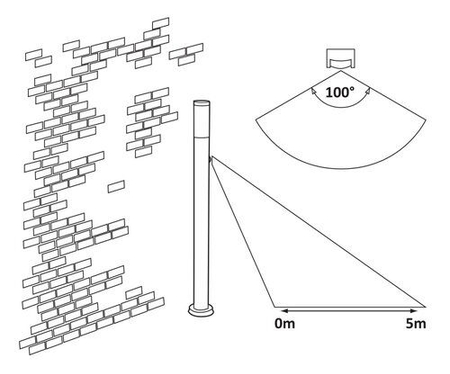 100°

0m

5m