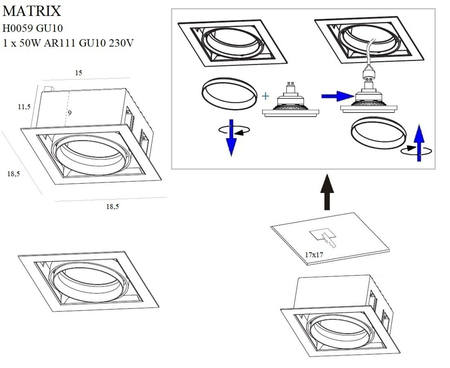 MATRIX
H0059 GU10
1 x 50W AR111 GU10 230V

15
11,5
9
18,5
18,5

+

17x17