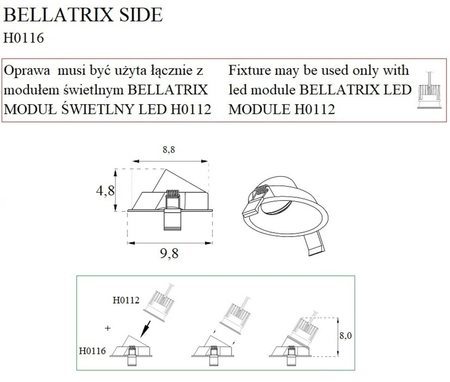 BELLATRIX SIDE
H0116

Oprawa musi być użyta łącznie z modułem świetlnym BELLATRIX MODUŁ ŚWIETLNY LED H0112

Fixture may be used only with led module BELLATRIX LED MODULE H0112

8,8
4,8
9,8

H0112
+
H0116
8,0