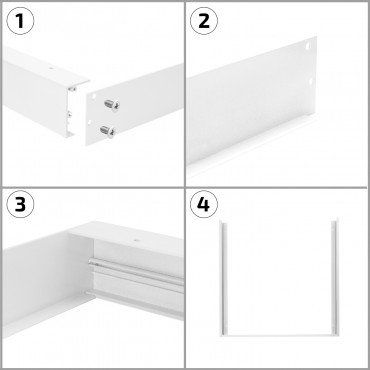 1

2

3

4