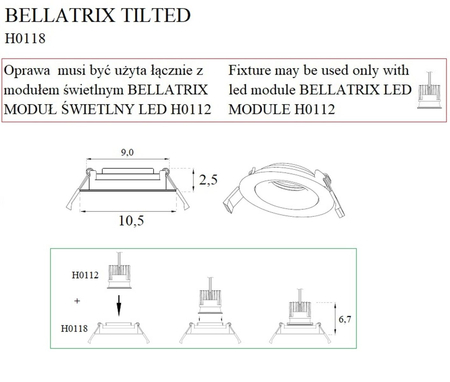 BELLATRIX TILTED
H0118

Oprawa musi być użyta łącznie z modułem świetlnym BELLATRIX MODUŁ ŚWIETLNY LED H0112

Fixture may be used only with led module BELLATRIX LED MODULE H0112

9,0
2,5
10,5

H0112
+
H0118
6,7