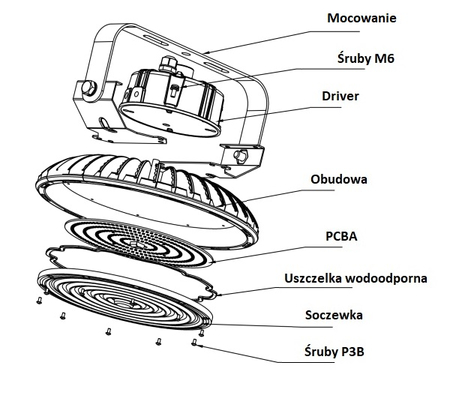 Mocowanie
Śruby M6
Driver
Obudowa
PCBA
Uszczelka wodoodporna
Soczewka
Śruby P3B